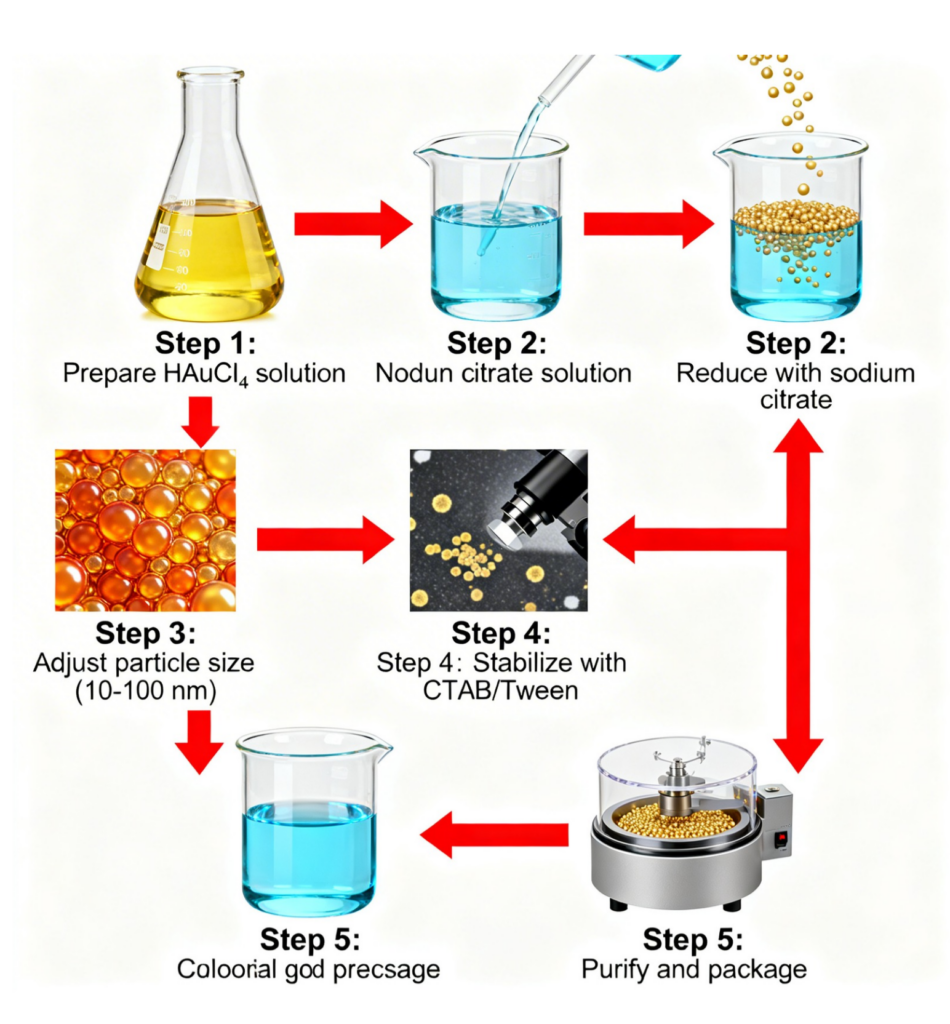 Step 1:
Prepare $HAuCl_4$ solution

Step 2:
Nodun citrate solution

Step 2:
Reduce with sodium citrate

Step 3:
Adjust particle size (10-100 nm)

Step 4:
Step 4: Stabilize with CTAB/Tween

Step 5:
Coloorial god precsage

Step 5:
Purify and package